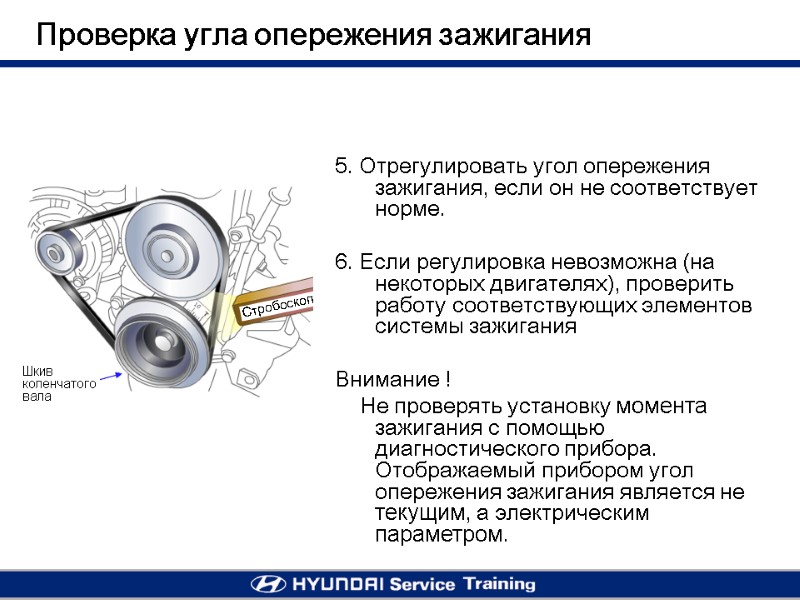 Проверка угла опережения зажигания

Стробоскоп

Шкив коленчатого вала

5. Отрегулировать угол опережения зажигания, если он не соответствует норме.

6. Если регулировка невозможна (на некоторых двигателях), проверить работу соответствующих элементов системы зажигания

Внимание !

Не проверять установку момента зажигания с помощью диагностического прибора. Отображаемый прибором угол опережения зажигания является не текущим, а электрическим параметром.

HYUNDAI Service Training